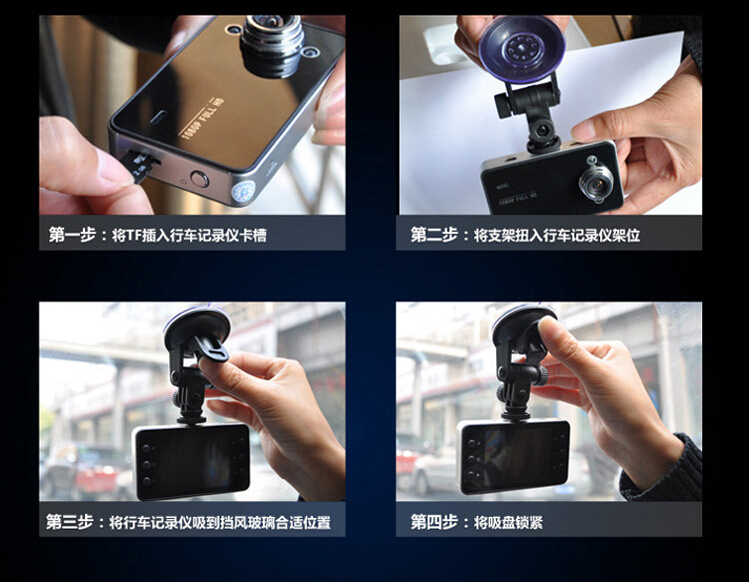 1080P FULL HD

第一步：将TF插入行车记录仪卡槽

1080P FULL HD

第二步：将支架扭入行车记录仪架位

第三步：将行车记录仪吸到挡风玻璃合适位置

第四步：将吸盘锁紧